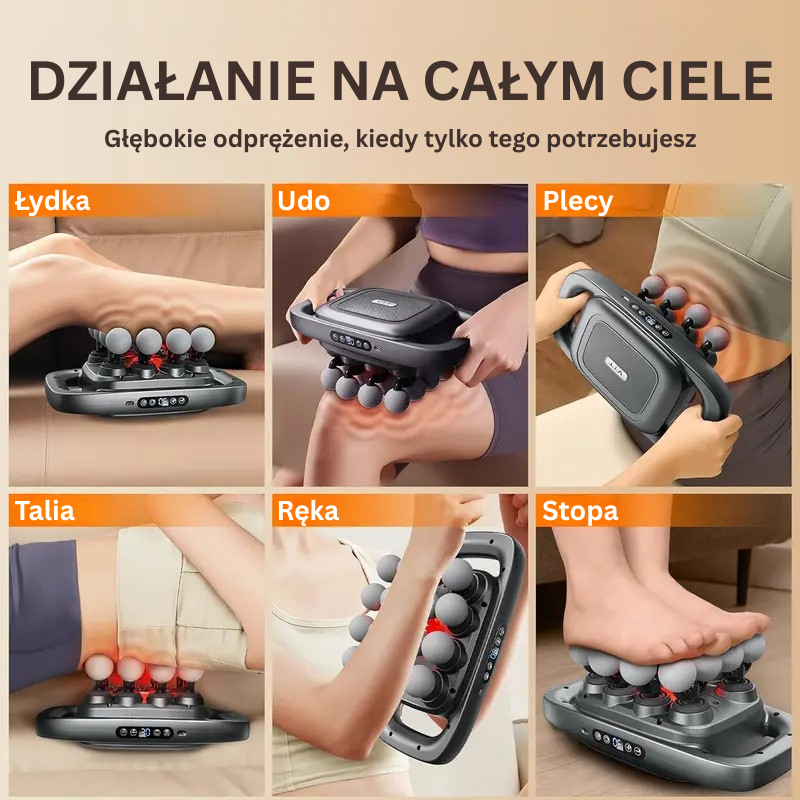 DZIAŁANIE NA CAŁYM CIELE

Głębokie odprężenie, kiedy tylko tego potrzebujesz

Łydka

Udo

Plecy

Talia

Ręka

Stopa